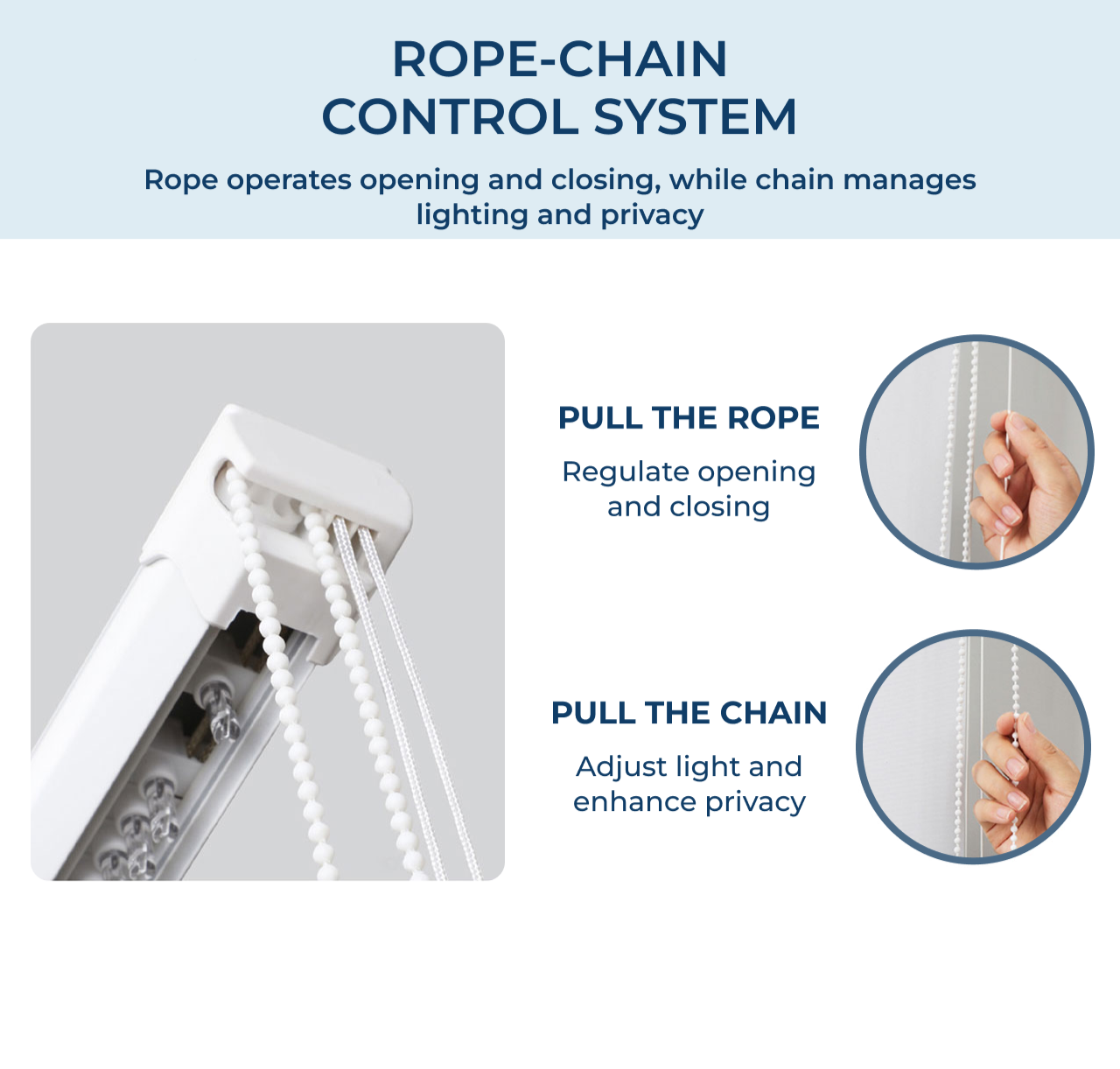 ROPE-CHAIN
CONTROL SYSTEM

Rope operates opening and closing, while chain manages lighting and privacy

PULL THE ROPE

Regulate opening and closing

PULL THE CHAIN

Adjust light and enhance privacy